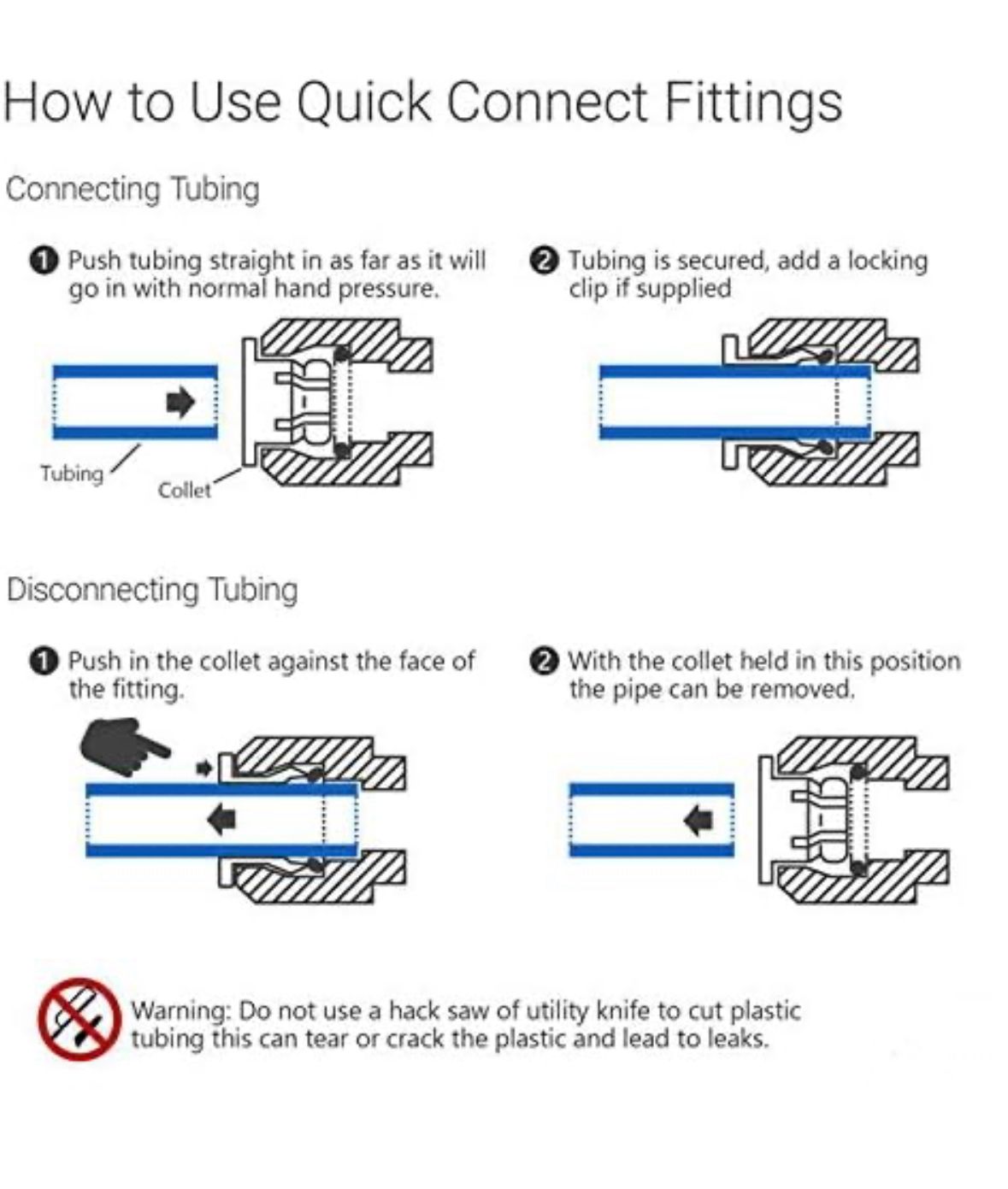 How to Use Quick Connect Fittings

Connecting Tubing

❶ Push tubing straight in as far as it will go in with normal hand pressure.

Tubing

Collet

❷ Tubing is secured, add a locking clip if supplied

Disconnecting Tubing

❶ Push in the collet against the face of the fitting.

❷ With the collet held in this position the pipe can be removed.

Warning: Do not use a hack saw of utility knife to cut plastic tubing this can tear or crack the plastic and lead to leaks.