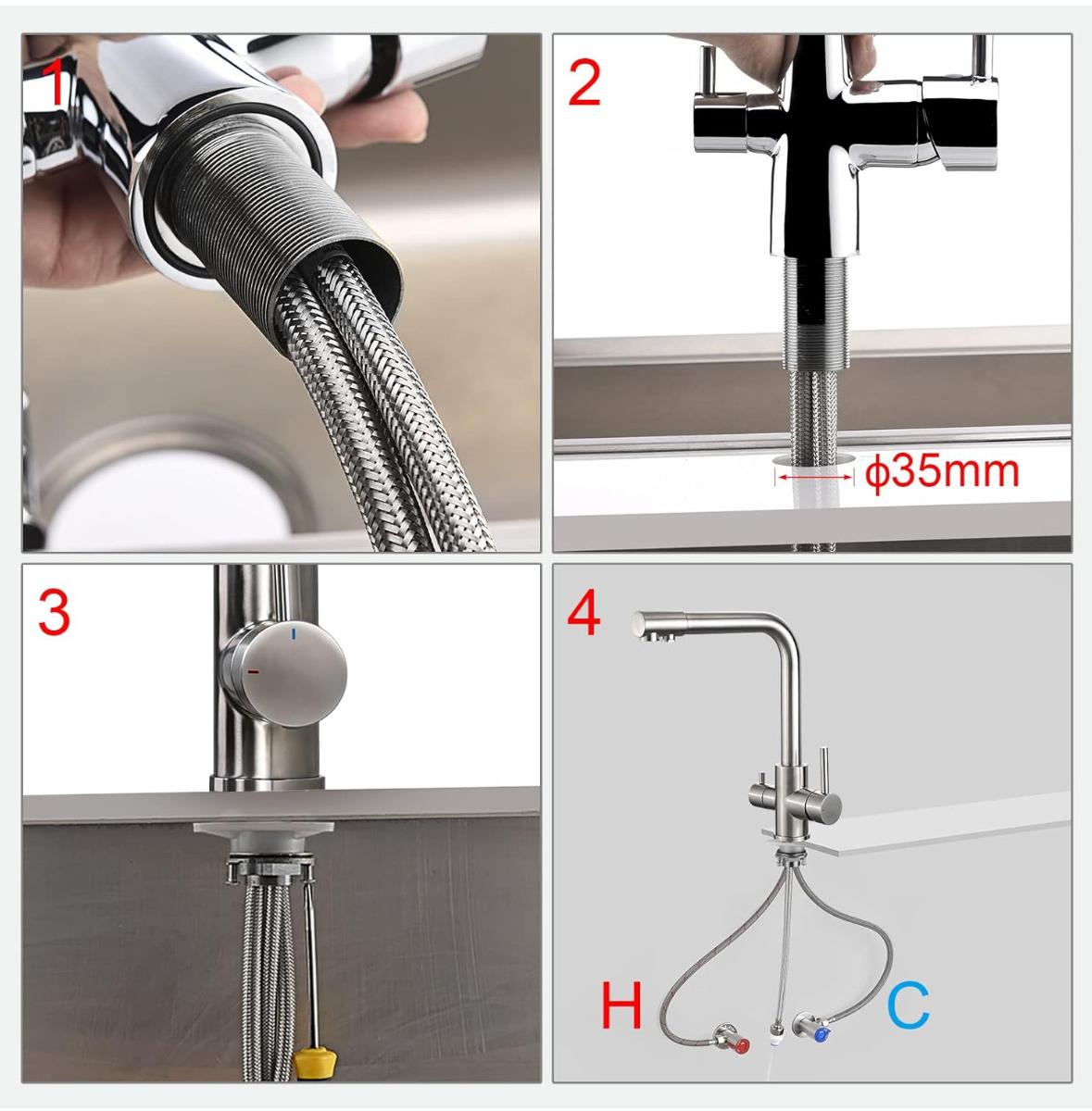 1

2

ϕ35mm

3

4

H

C